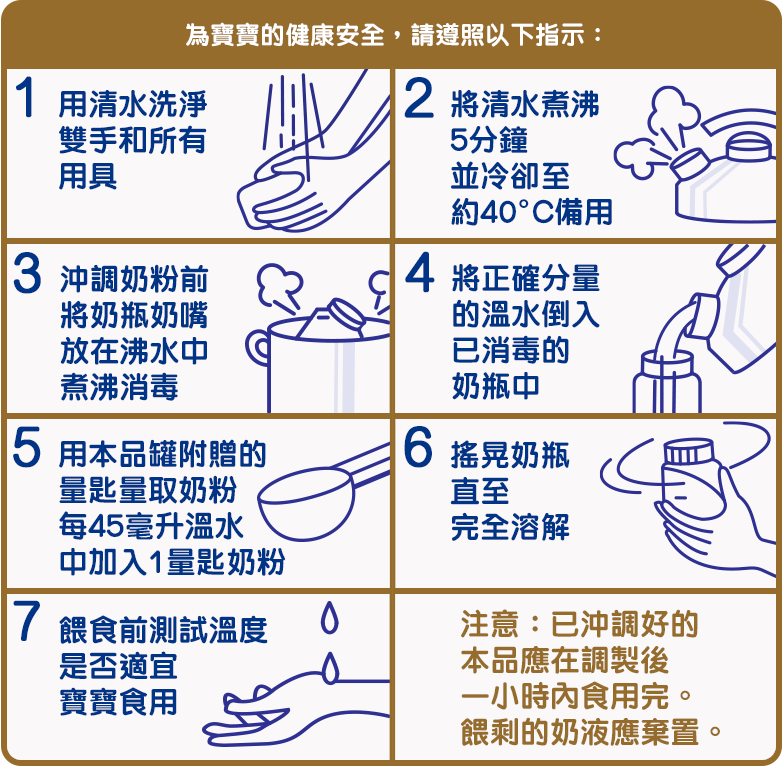 為寶寶的健康安全，請遵照以下指示：

1 用清水洗淨雙手和所有用具

2 將清水煮沸5分鐘並冷卻至約40°C備用

3 沖調奶粉前將奶瓶奶嘴放在沸水中煮沸消毒

4 將正確分量的溫水倒入已消毒的奶瓶中

5 用本品罐附贈的量匙量取奶粉每45毫升溫水中加入1量匙奶粉

6 搖晃奶瓶直至完全溶解

7 餵食前測試溫度是否適宜寶寶食用

注意：已沖調好的本品應在調製後一小時內食用完。餵剩的奶液應棄置。